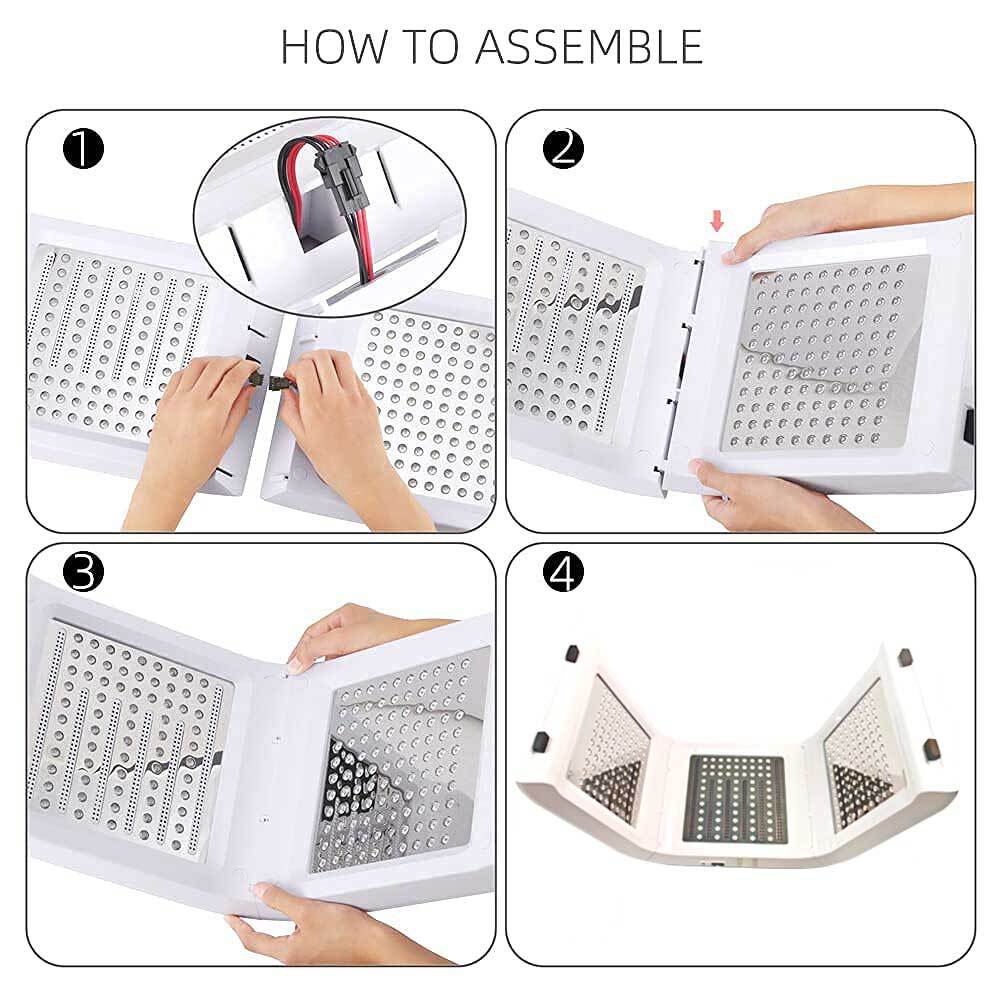 HOW TO ASSEMBLE

1

2

3

4